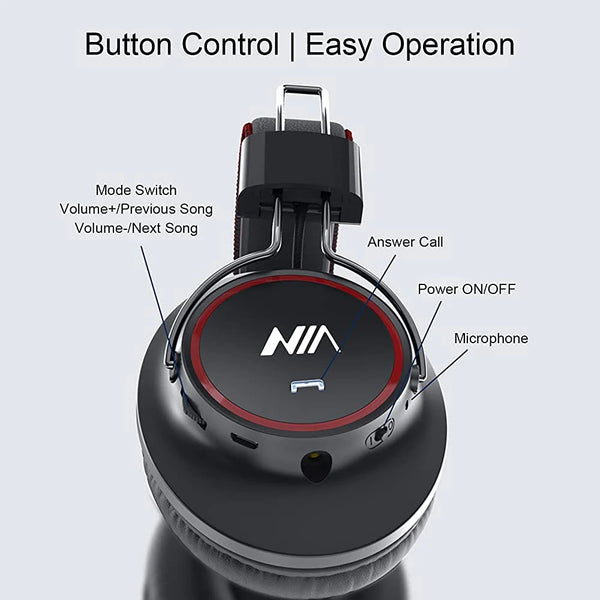 Button Control | Easy Operation

Mode Switch
Volume+/Previous Song
Volume-/Next Song

Answer Call

Power ON/OFF

Microphone

NIA